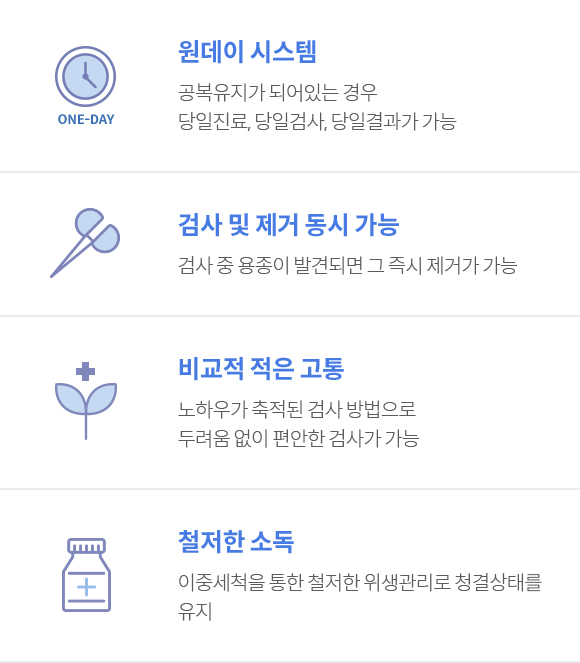 ONE-DAY

원데이 시스템

공복유지가 되어있는 경우
당일진료, 당일검사, 당일결과가 가능

검사 및 제거 동시 가능

검사 중 용종이 발견되면 그 즉시 제거가 가능

비교적 적은 고통

노하우가 축적된 검사 방법으로
두려움 없이 편안한 검사가 가능

철저한 소독

이중세척을 통한 철저한 위생관리로 청결상태를 유지